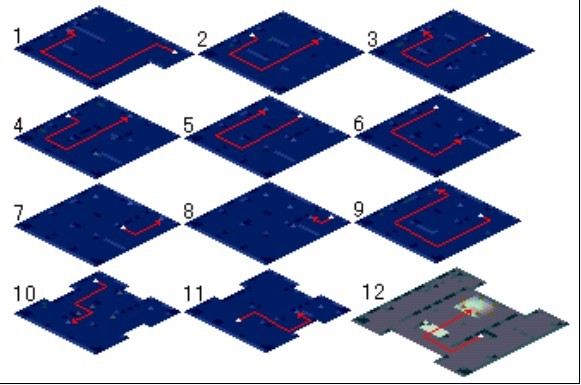 1
2
3
4
5
6
7
8
9
10
11
12